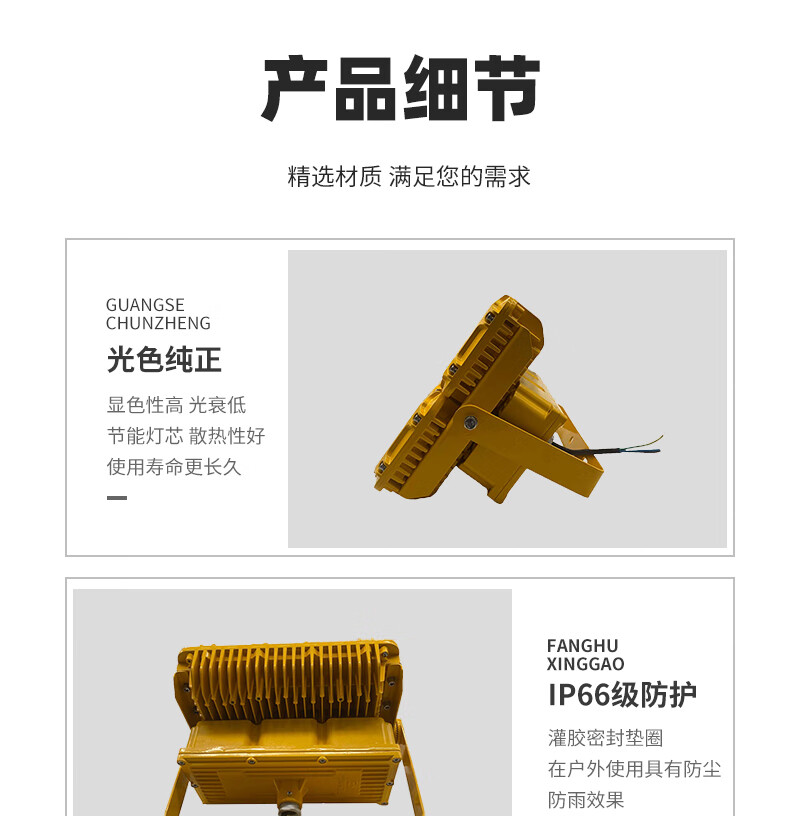 产品细节

精选材质 满足您的需求

GUANGSE CHUNZHENG

光色纯正

显色性高 光衰低
节能灯芯 散热性好
使用寿命更长久

FANGHU XINGGAO

IP66级防护

灌胶密封垫圈
在户外使用具有防尘
防雨效果